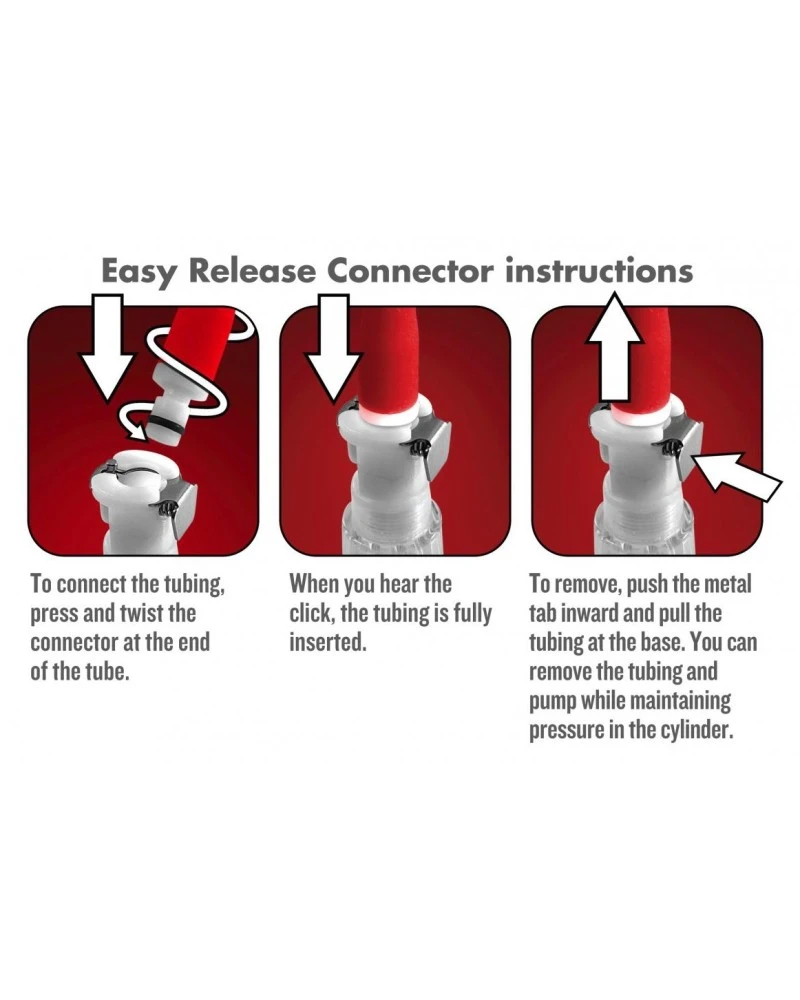 Easy Release Connector instructions

To connect the tubing, press and twist the connector at the end of the tube.

When you hear the click, the tubing is fully inserted.

To remove, push the metal tab inward and pull the tubing at the base. You can remove the tubing and pump while maintaining pressure in the cylinder.