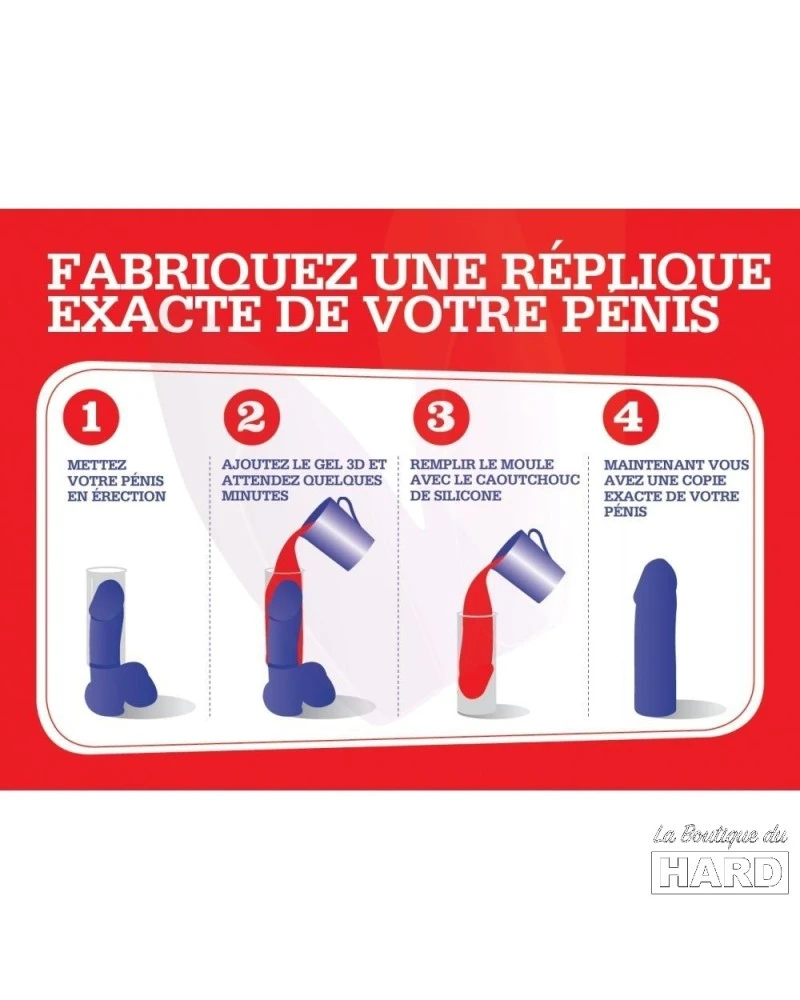 FABRIQUEZ UNE RÉPLIQUE EXACTE DE VOTRE PÉNIS

1
METTEZ VOTRE PÉNIS EN ÉRECTION

2
AJOUTEZ LE GEL 3D ET ATTENDEZ QUELQUES MINUTES

3
REMPLIR LE MOULE AVEC LE CAOUTCHOUC DE SILICONE

4
MAINTENANT VOUS AVEZ UNE COPIE EXACTE DE VOTRE PÉNIS

La Boutique du
HARD