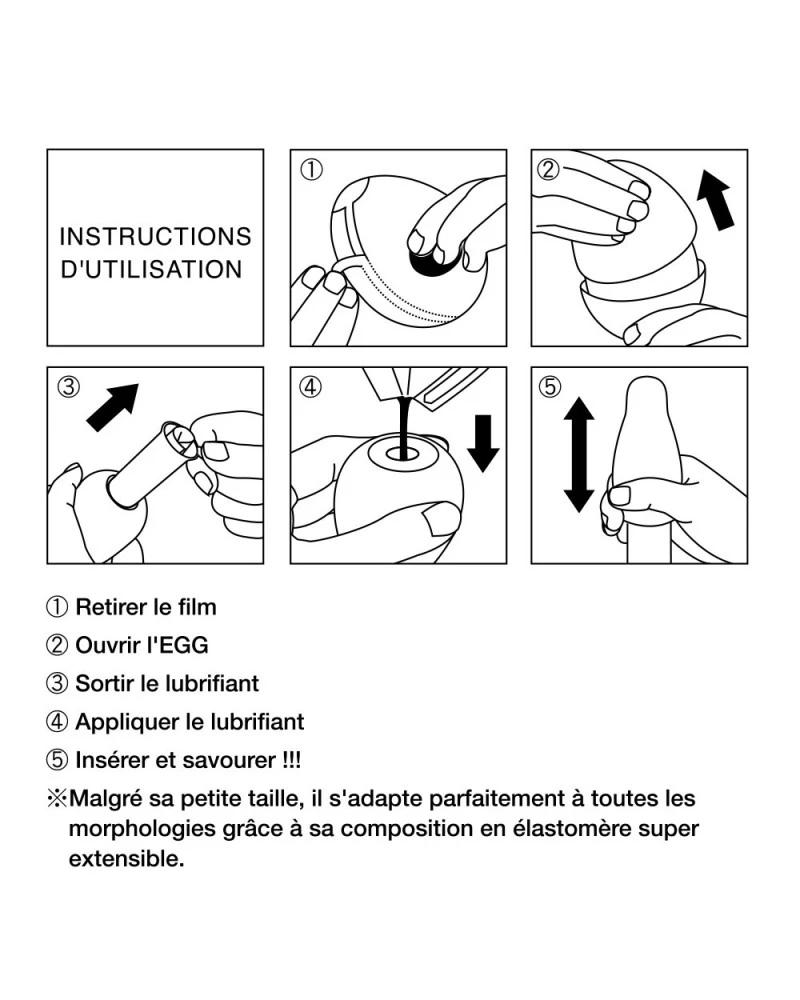 INSTRUCTIONS D'UTILISATION

①

②

③

④

⑤

① Retirer le film

② Ouvrir l'EGG

③ Sortir le lubrifiant

④ Appliquer le lubrifiant

⑤ Insérer et savourer !!!

※Malgré sa petite taille, il s'adapte parfaitement à toutes les morphologies grâce à sa composition en élastomère super extensible.